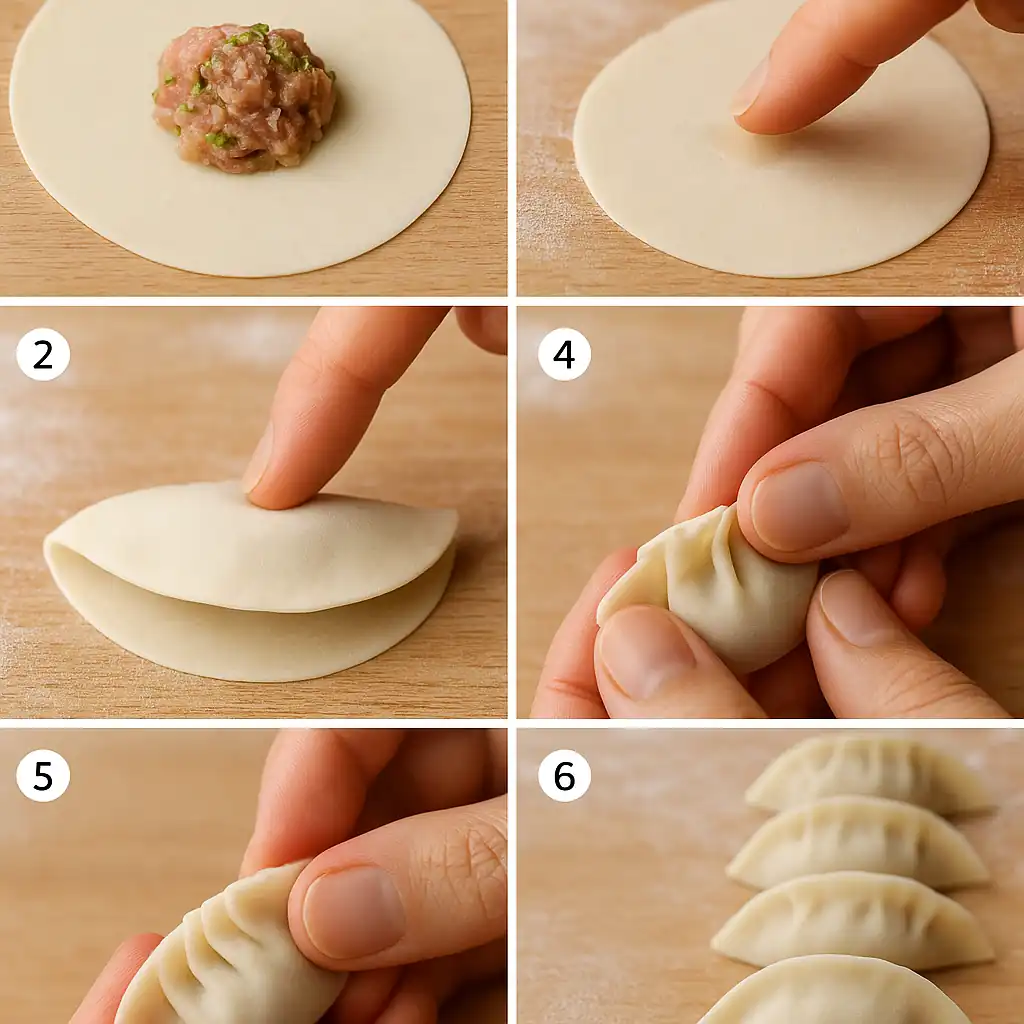 2

4

5

6